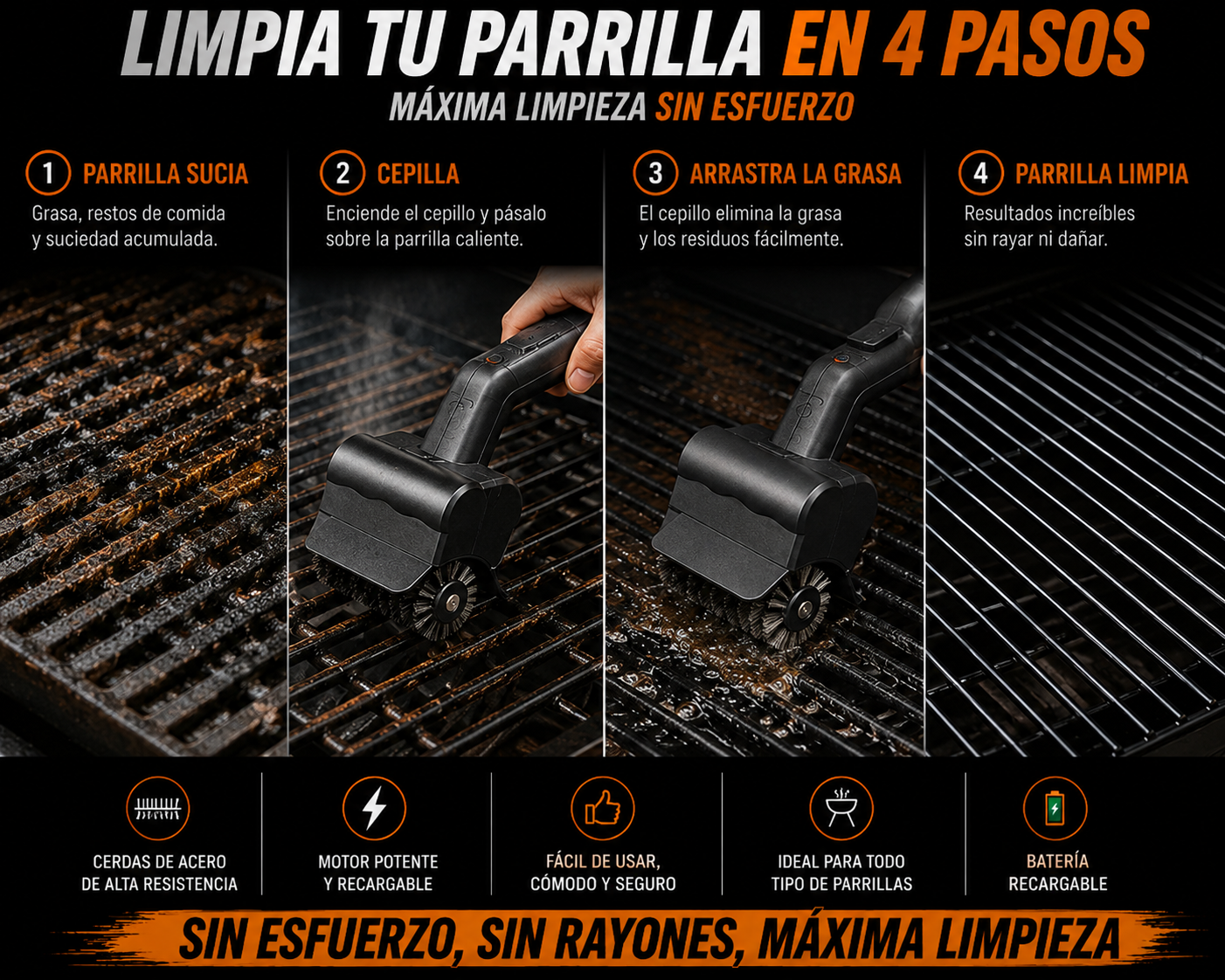 LIMPIA TU PARRILLA EN 4 PASOS
MÁXIMA LIMPIEZA SIN ESFUERZO

1 PARRILLA SUCIA
Grasa, restos de comida y suciedad acumulada.

2 CEPILLA
Enciende el cepillo y pásalo sobre la parrilla caliente.

3 ARRASTRA LA GRASA
El cepillo elimina la grasa y los residuos fácilmente.

4 PARRILLA LIMPIA
Resultados increíbles sin rayar ni dañar.

CERDAS DE ACERO DE ALTA RESISTENCIA

MOTOR POTENTE Y RECARGABLE

FÁCIL DE USAR, CÓMODO Y SEGURO

IDEAL PARA TODO TIPO DE PARRILLAS

BATERÍA RECARGABLE

SIN ESFUERZO, SIN RAYONES, MÁXIMA LIMPIEZA